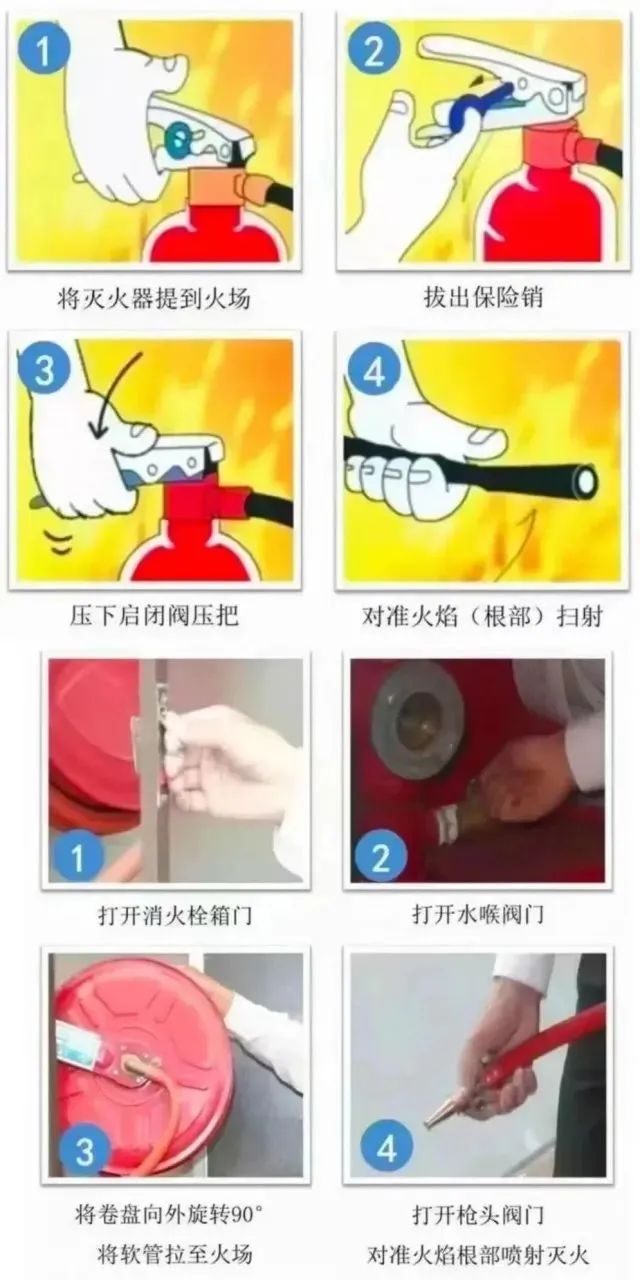 1

将灭火器提到火场

2

拔出保险销

3

压下启闭阀压把

4

对准火焰（根部）扫射

1

打开消火栓箱门

2

打开水喉阀门

3

将卷盘向外旋转90°
将软管拉至火场

4

打开枪头阀门
对准火焰根部喷射灭火